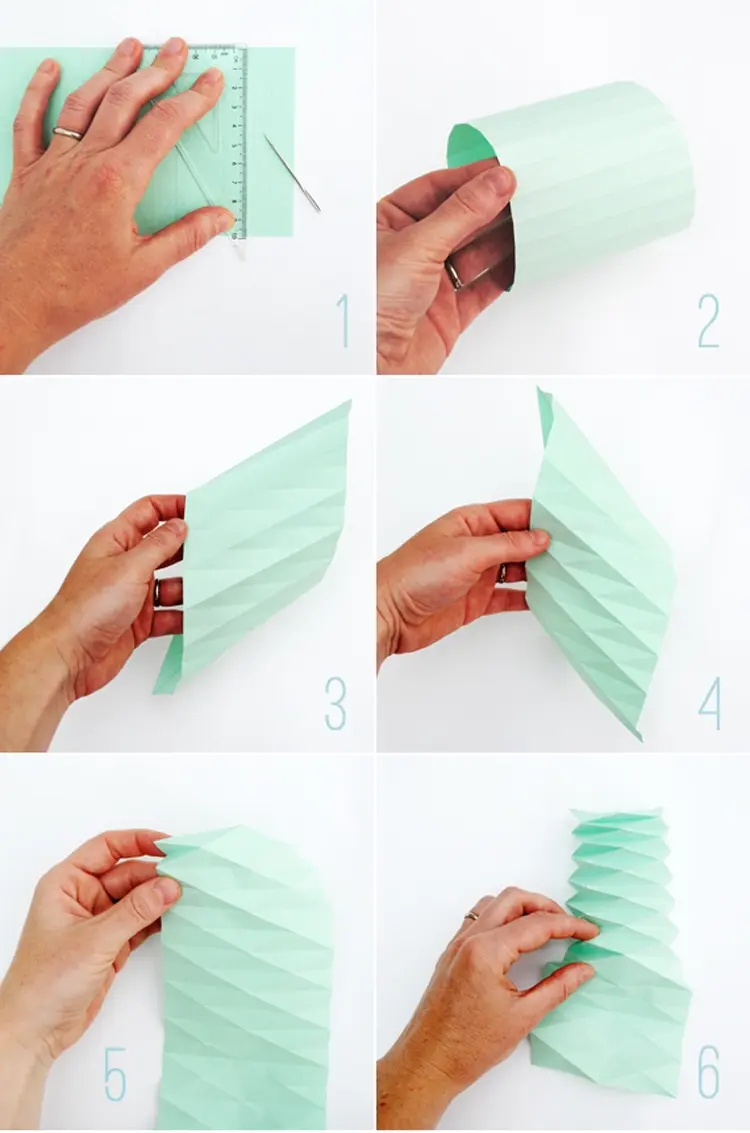 1

2

3

4

5

6